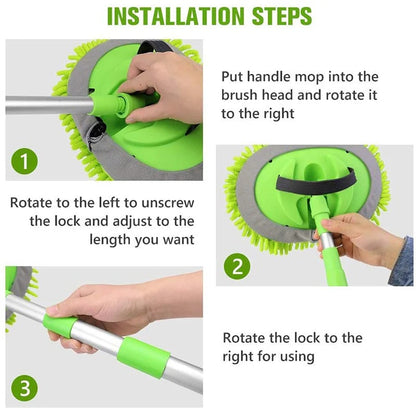 INSTALLATION STEPS

1

Put handle mop into the brush head and rotate it to the right

Rotate to the left to unscrew the lock and adjust to the length you want

2

3

Rotate the lock to the right for using