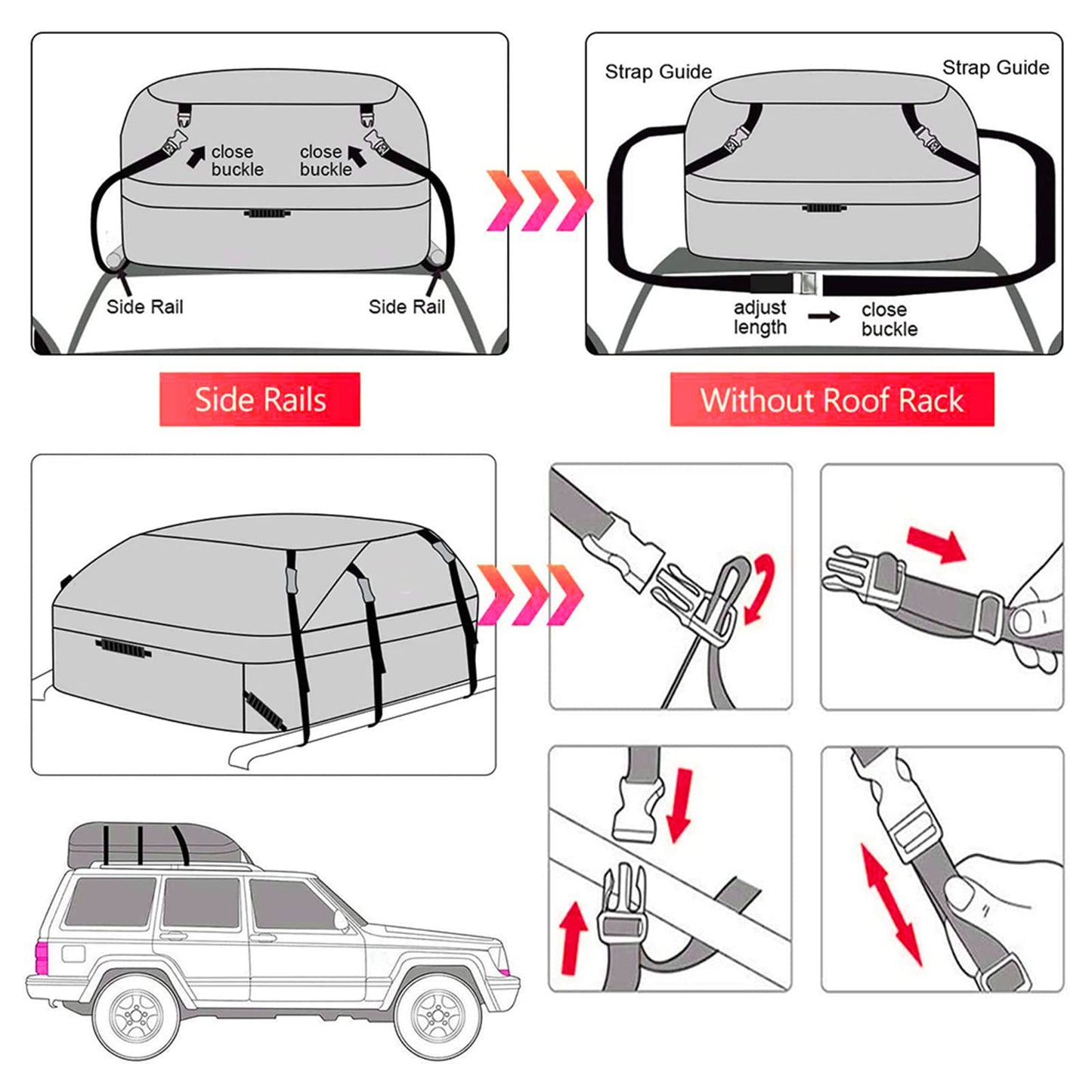 close buckle

close buckle

Side Rail

Side Rail

Strap Guide

Strap Guide

adjust length

close buckle

Side Rails

Without Roof Rack