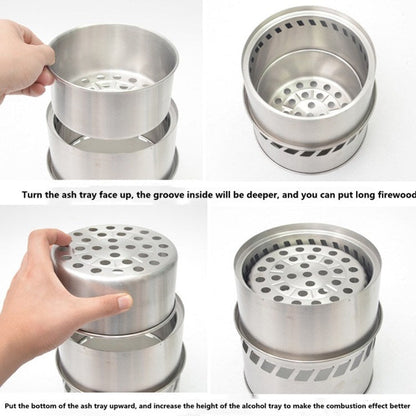 Turn the ash tray face up, the groove inside will be deeper, and you can put long firewood

Put the bottom of the ash tray upward, and increase the height of the alcohol tray to make the combustion effect better