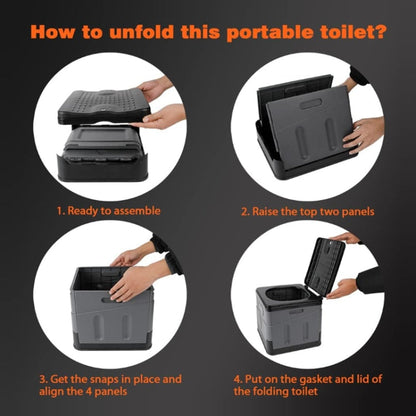 How to unfold this portable toilet?

1. Ready to assemble

2. Raise the top two panels

3. Get the snaps in place and align the 4 panels

4. Put on the gasket and lid of the folding toilet