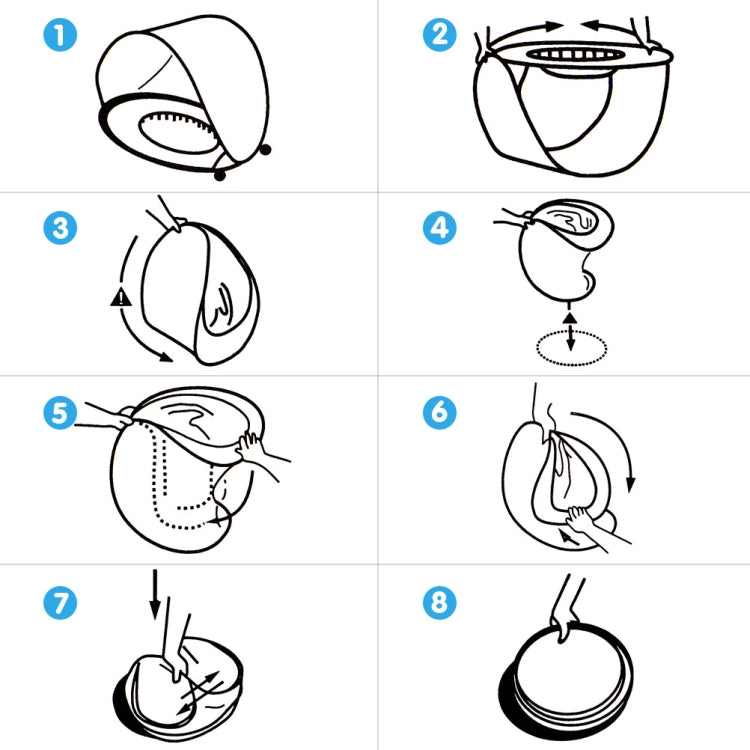 1

2

3

4

5

6

7

8