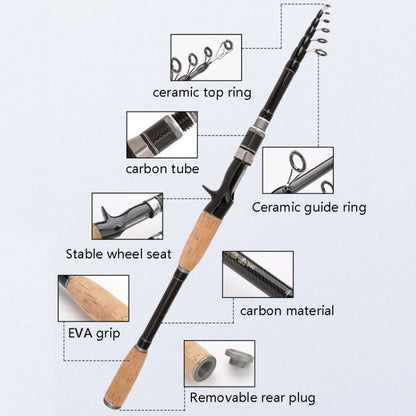 ceramic top ring

carbon tube

Ceramic guide ring

Stable wheel seat

carbon material

EVA grip

Removable rear plug