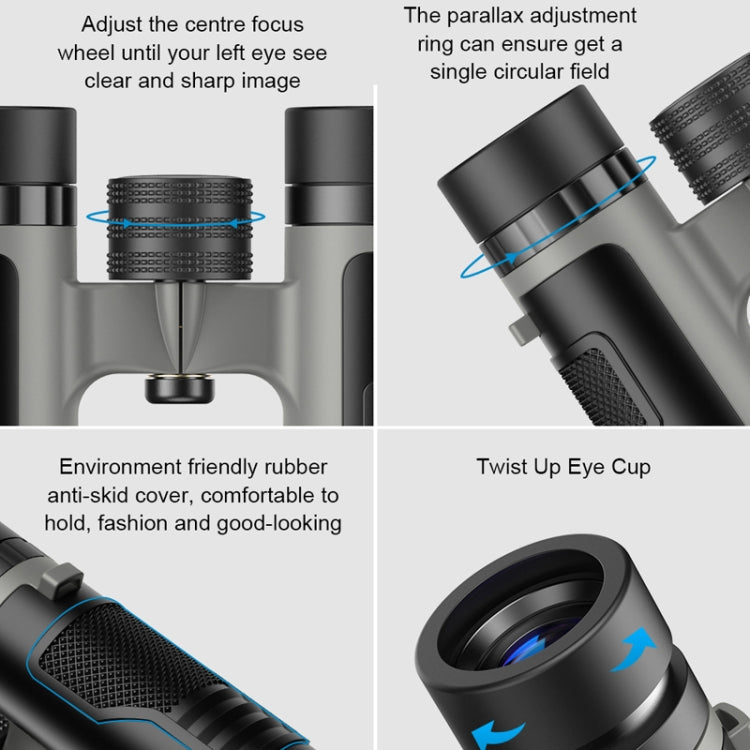 Adjust the centre focus wheel until your left eye see clear and sharp image

The parallax adjustment ring can ensure get a single circular field

Environment friendly rubber anti-skid cover, comfortable to hold, fashion and good-looking

Twist Up Eye Cup