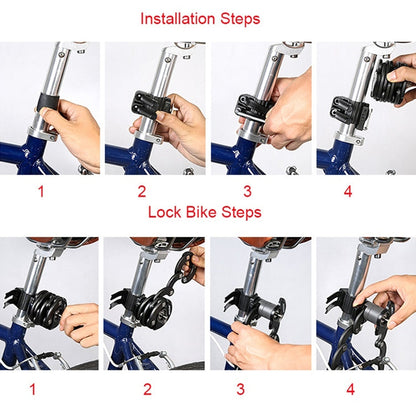 Installation Steps

1
2
3
4

Lock Bike Steps

1
2
3
4