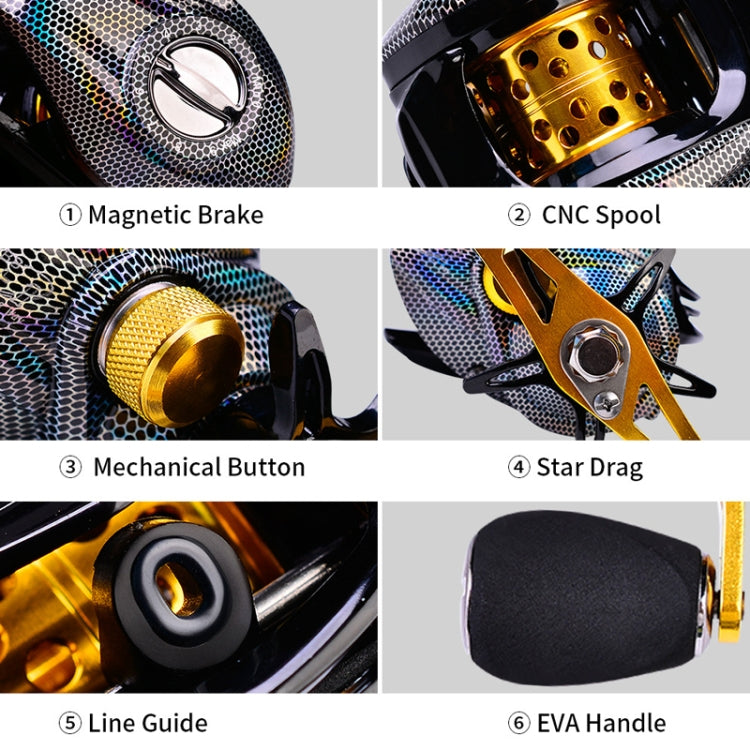 ① Magnetic Brake

② CNC Spool

③ Mechanical Button

④ Star Drag

⑤ Line Guide

⑥ EVA Handle