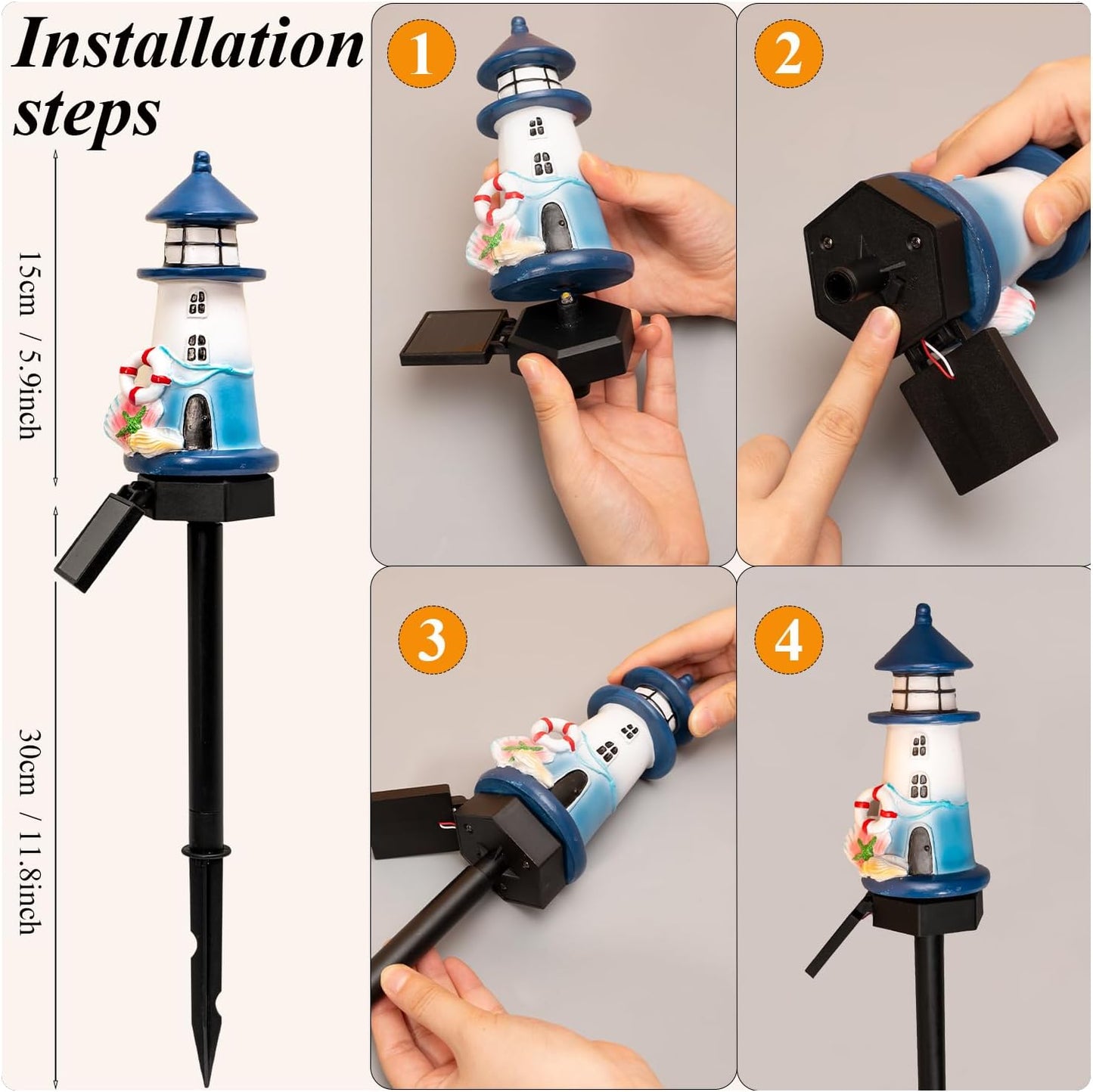 Installation steps

15cm / 5.9inch

30cm / 11.8inch

1

2

3

4