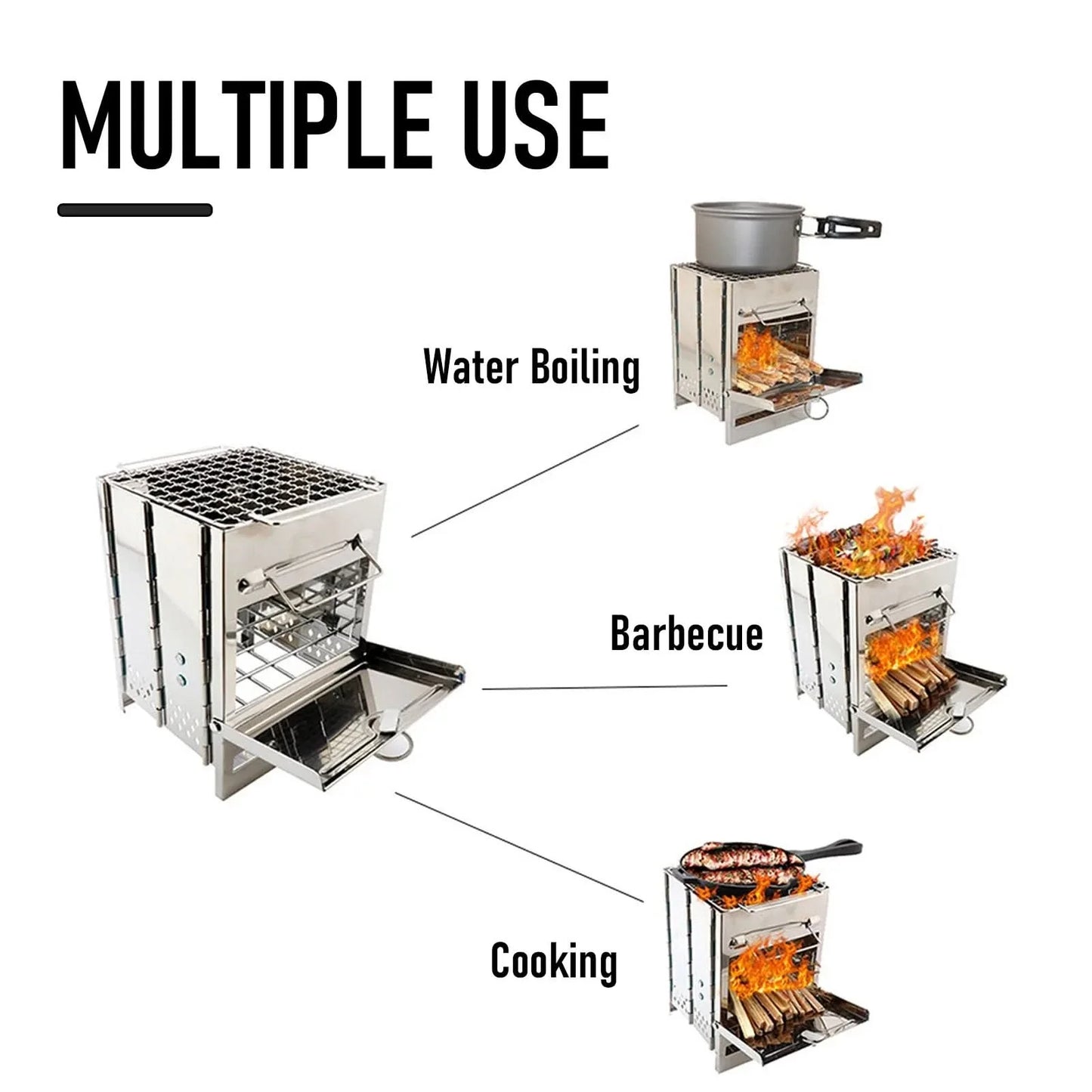 MULTIPLE USE

Water Boiling

Barbecue

Cooking