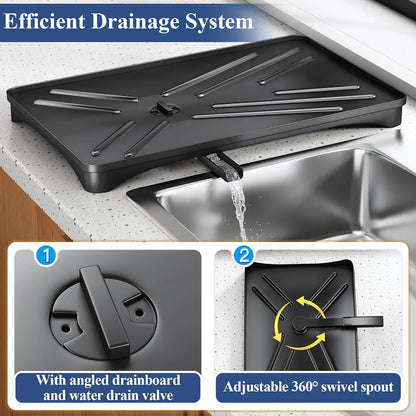 Efficient Drainage System

1

With angled drainboard and water drain valve

2

Adjustable 360° swivel spout