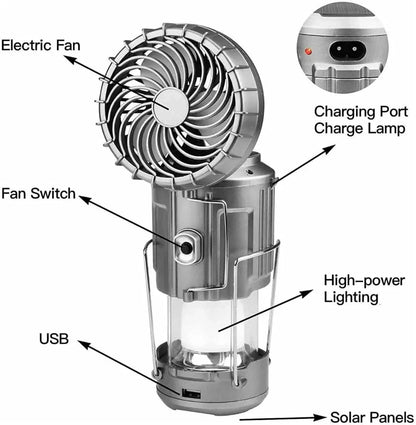 Electric Fan

Charging Port
Charge Lamp

Fan Switch

High-power
Lighting

USB

Solar Panels