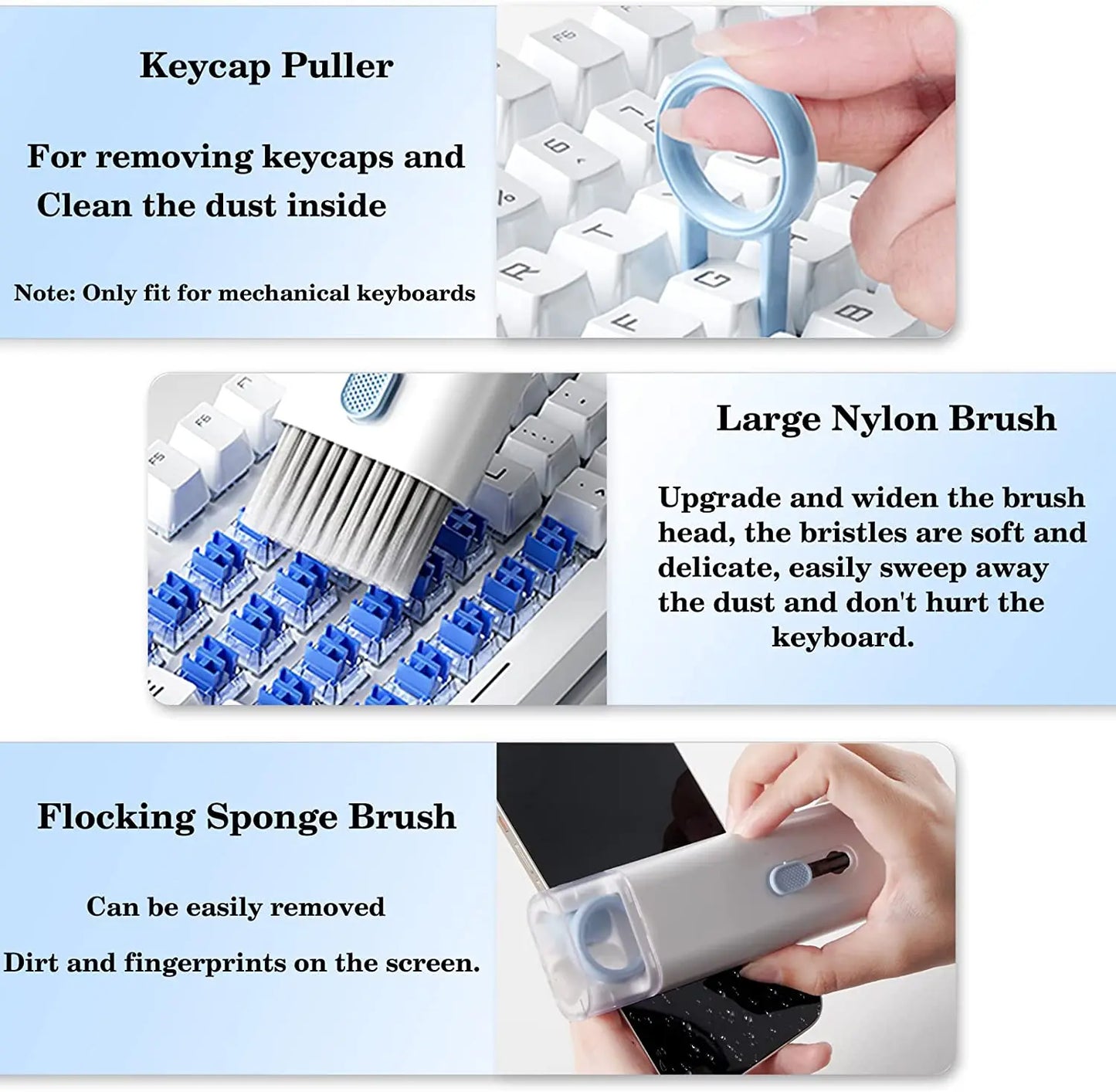 Keycap Puller

For removing keycaps and Clean the dust inside

Note: Only fit for mechanical keyboards

Large Nylon Brush

Upgrade and widen the brush head, the bristles are soft and delicate, easily sweep away the dust and don't hurt the keyboard.

Flocking Sponge Brush

Can be easily removed

Dirt and fingerprints on the screen.