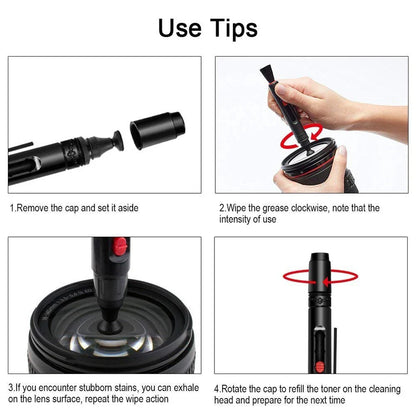 Use Tips

1.Remove the cap and set it aside

2.Wipe the grease clockwise, note that the intensity of use

3.If you encounter stubborn stains, you can exhale on the lens surface, repeat the wipe action

4.Rotate the cap to refill the toner on the cleaning head and prepare for the next time