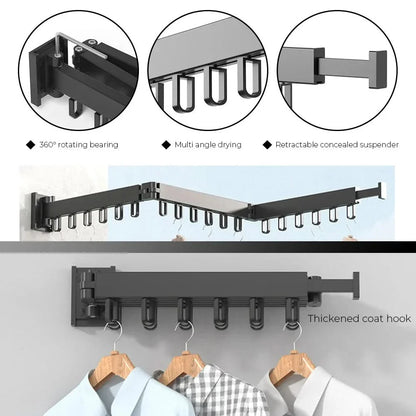 ◆ 360° rotating bearing
◆ Multi angle drying
◆ Retractable concealed suspender

Thickened coat hook