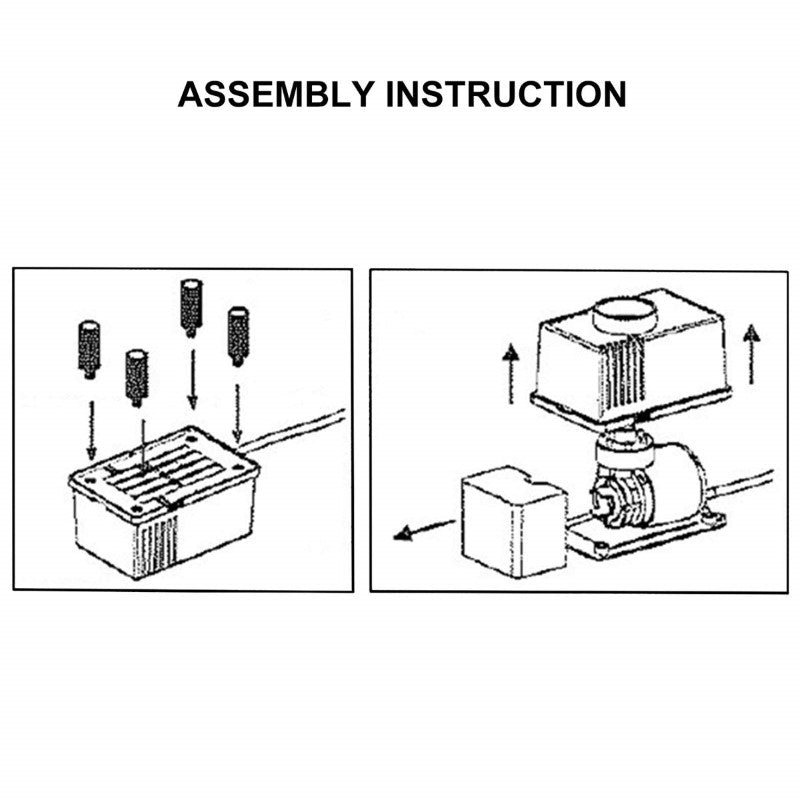 ASSEMBLY INSTRUCTION