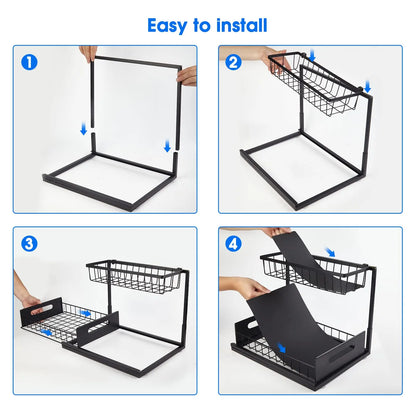 Easy to install

1

2

3

4