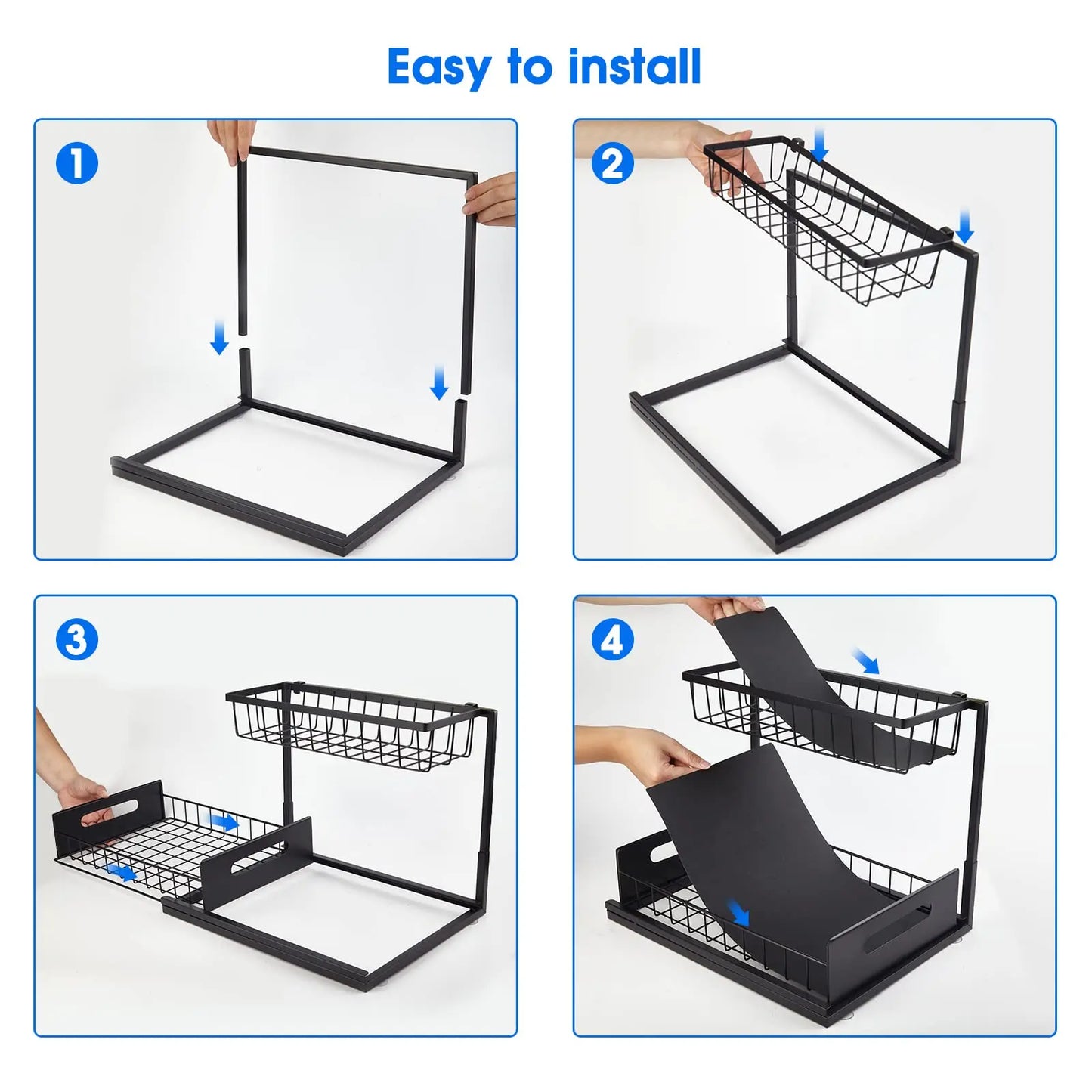 Easy to install

1

2

3

4