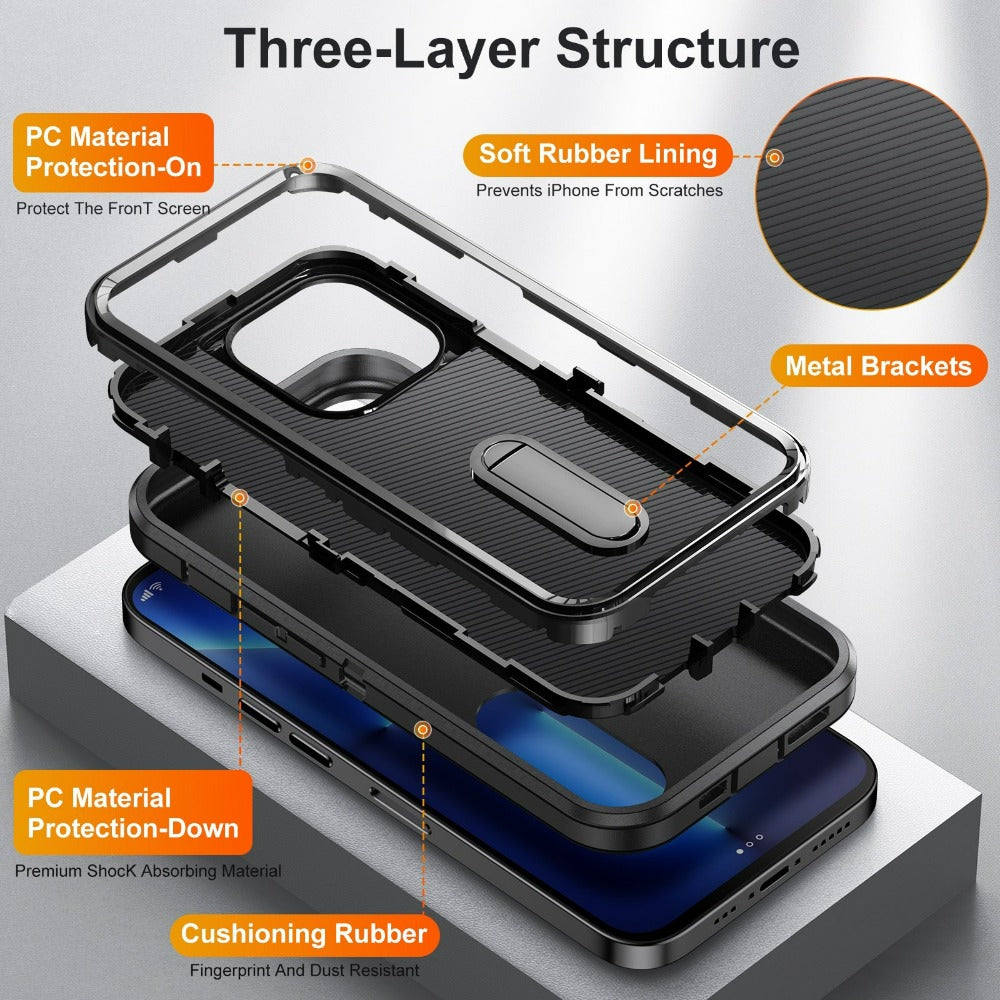 Three-Layer Structure

PC Material Protection-On

Protect The FronT Screen

Soft Rubber Lining

Prevents iPhone From Scratches

Metal Brackets

PC Material Protection-Down

Premium ShocK Absorbing Material

Cushioning Rubber

Fingerprint And Dust Resistant