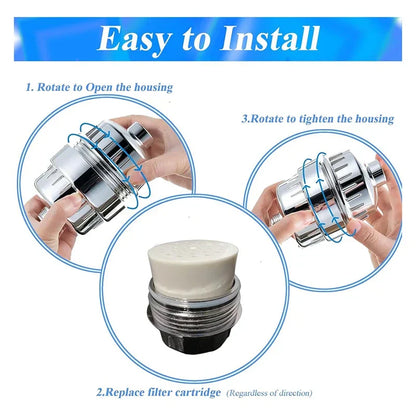 Easy to Install

1. Rotate to Open the housing

3.Rotate to tighten the housing

2.Replace filter cartridge (Regardless of direction)