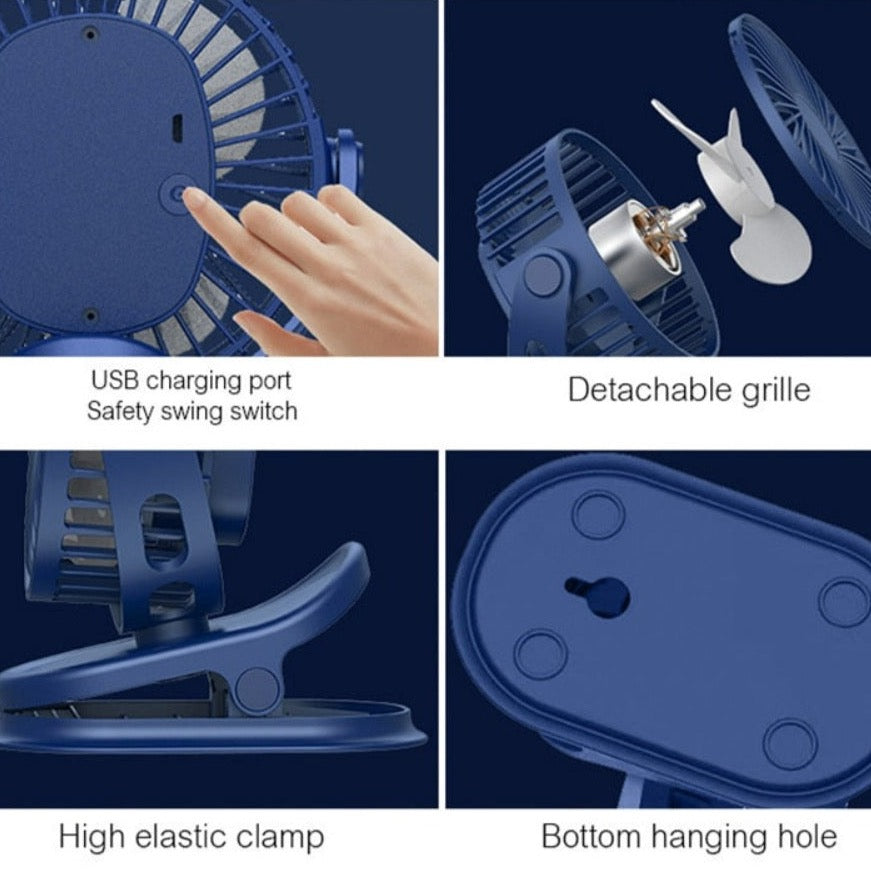 USB charging port
Safety swing switch

Detachable grille

High elastic clamp

Bottom hanging hole