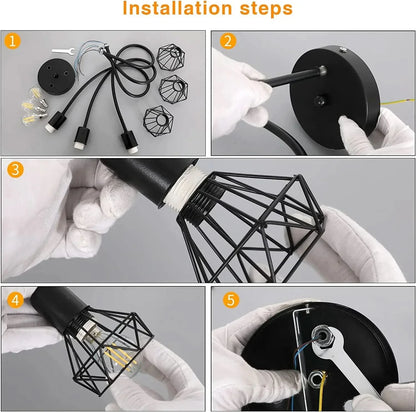 Installation steps

1

2

3

4

5