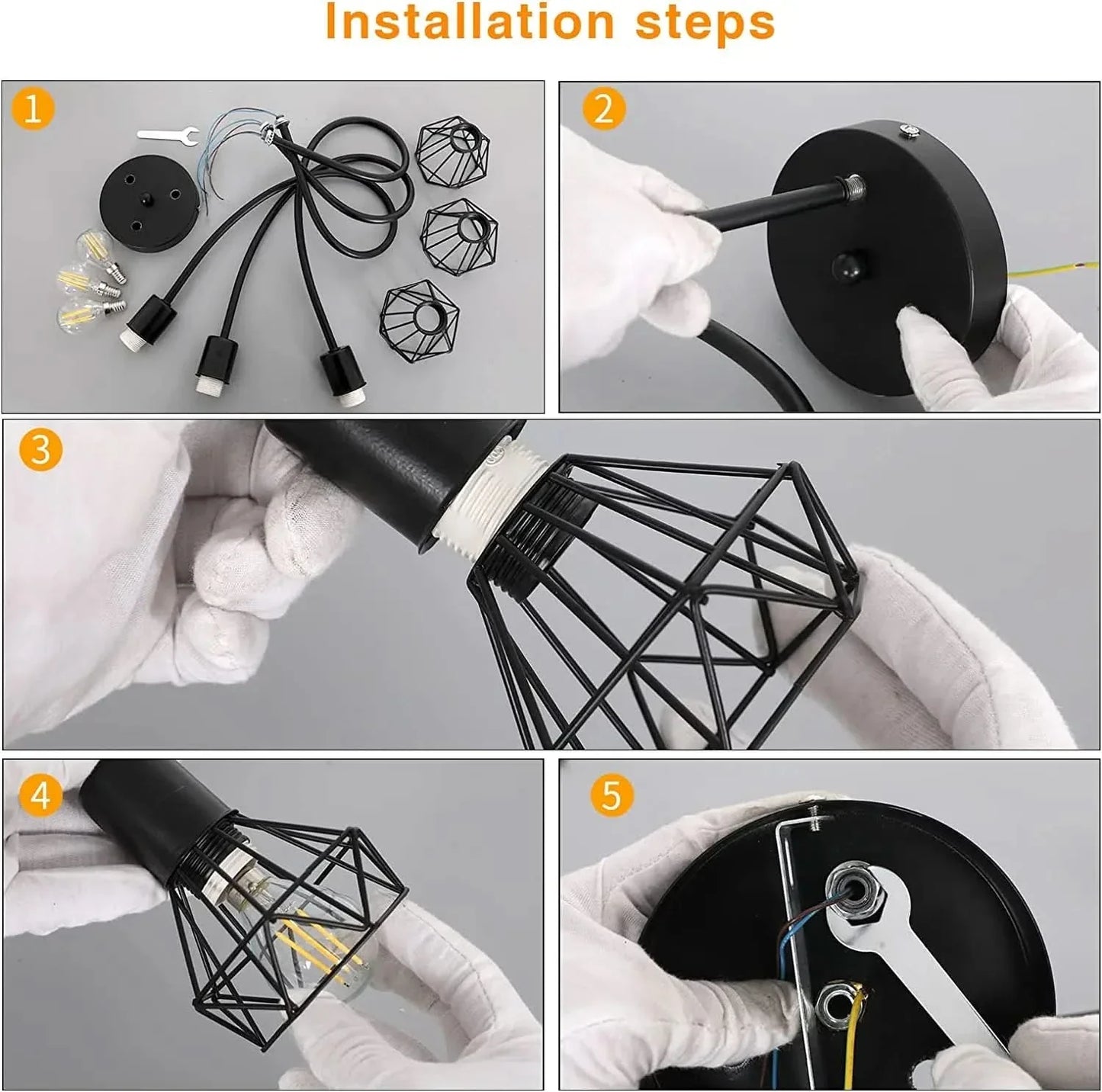 Installation steps

1

2

3

4

5