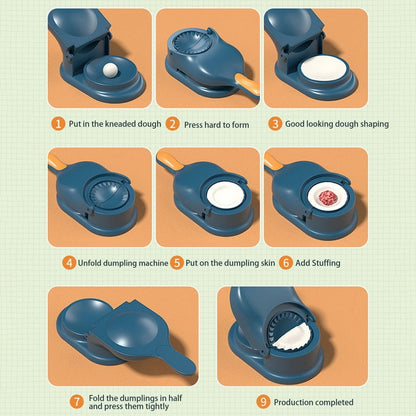 1 Put in the kneaded dough 2 Press hard to form 3 Good looking dough shaping

4 Unfold dumpling machine 5 Put on the dumpling skin 6 Add Stuffing

7 Fold the dumplings in half and press them tightly

9 Production completed