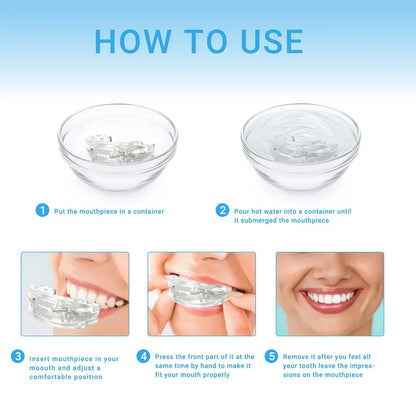 HOW TO USE

1 Put the mouthpiece in a container

2 Pour hot water into a container until it submerged the mouthpiece

3 Insert mouthpiece in your moouth and adjust a comfortable position

4 Press the front part of it at the same time by hand to make it fit your mouth properly

5 Remove it after you feel all your tooth leave the impressions on the mouthpiece