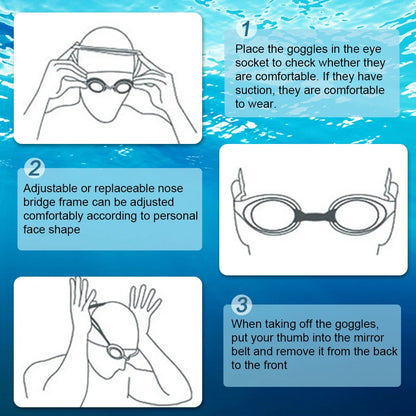 1

Place the goggles in the eye socket to check whether they are comfortable. If they have suction, they are comfortable to wear.

2

Adjustable or replaceable nose bridge frame can be adjusted comfortably according to personal face shape

3

When taking off the goggles, put your thumb into the mirror belt and remove it from the back to the front