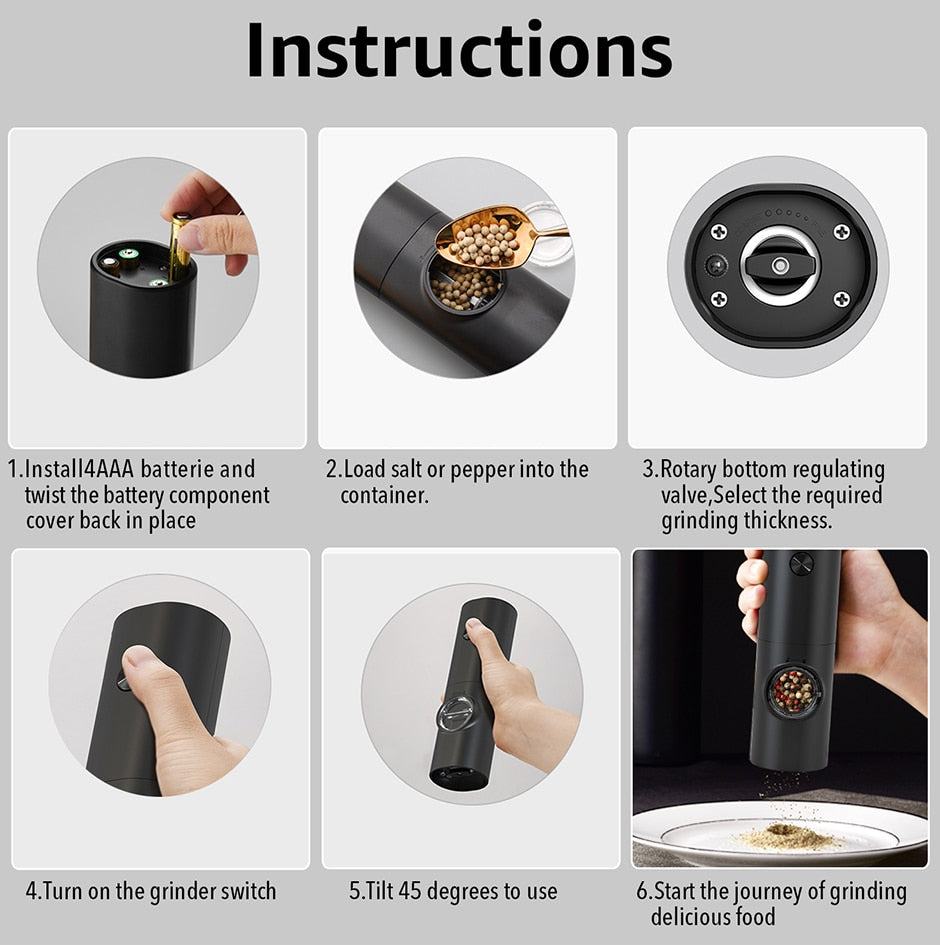 Instructions

1.Install4AAA batterie and twist the battery component cover back in place

2.Load salt or pepper into the container.

3.Rotary bottom regulating valve,Select the required grinding thickness.

4.Turn on the grinder switch

5.Tilt 45 degrees to use

6.Start the journey of grinding delicious food