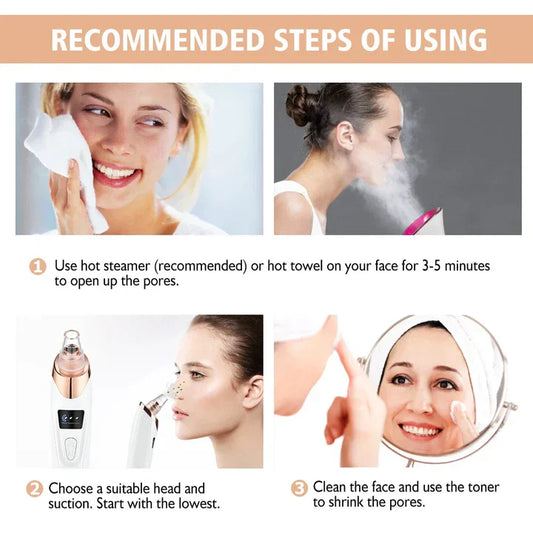 RECOMMENDED STEPS OF USING

1 Use hot steamer (recommended) or hot towel on your face for 3-5 minutes to open up the pores.

2 Choose a suitable head and suction. Start with the lowest.

3 Clean the face and use the toner to shrink the pores.