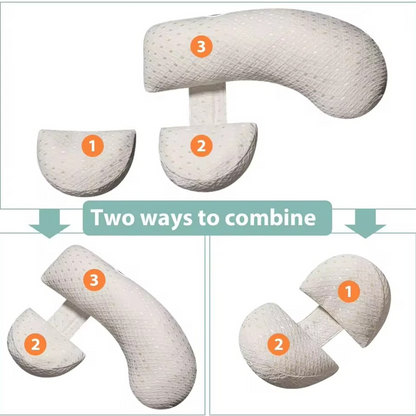 3

1

2

Two ways to combine

3

2

1

2