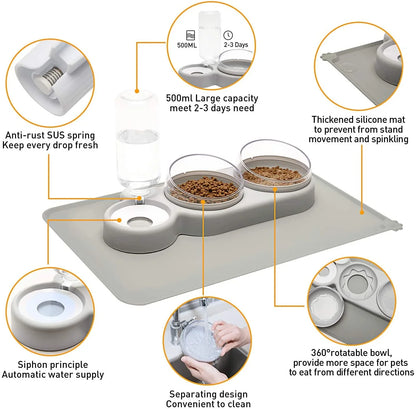 500ML
2-3 Days

500ml Large capacity
meet 2-3 days need

Anti-rust SUS spring
Keep every drop fresh

Thickened silicone mat
to prevent from stand
movement and spinkling

Siphon principle
Automatic water supply

Separating design
Convenient to clean

360°rotatable bowl,
provide more space for pets
to eat from different directions