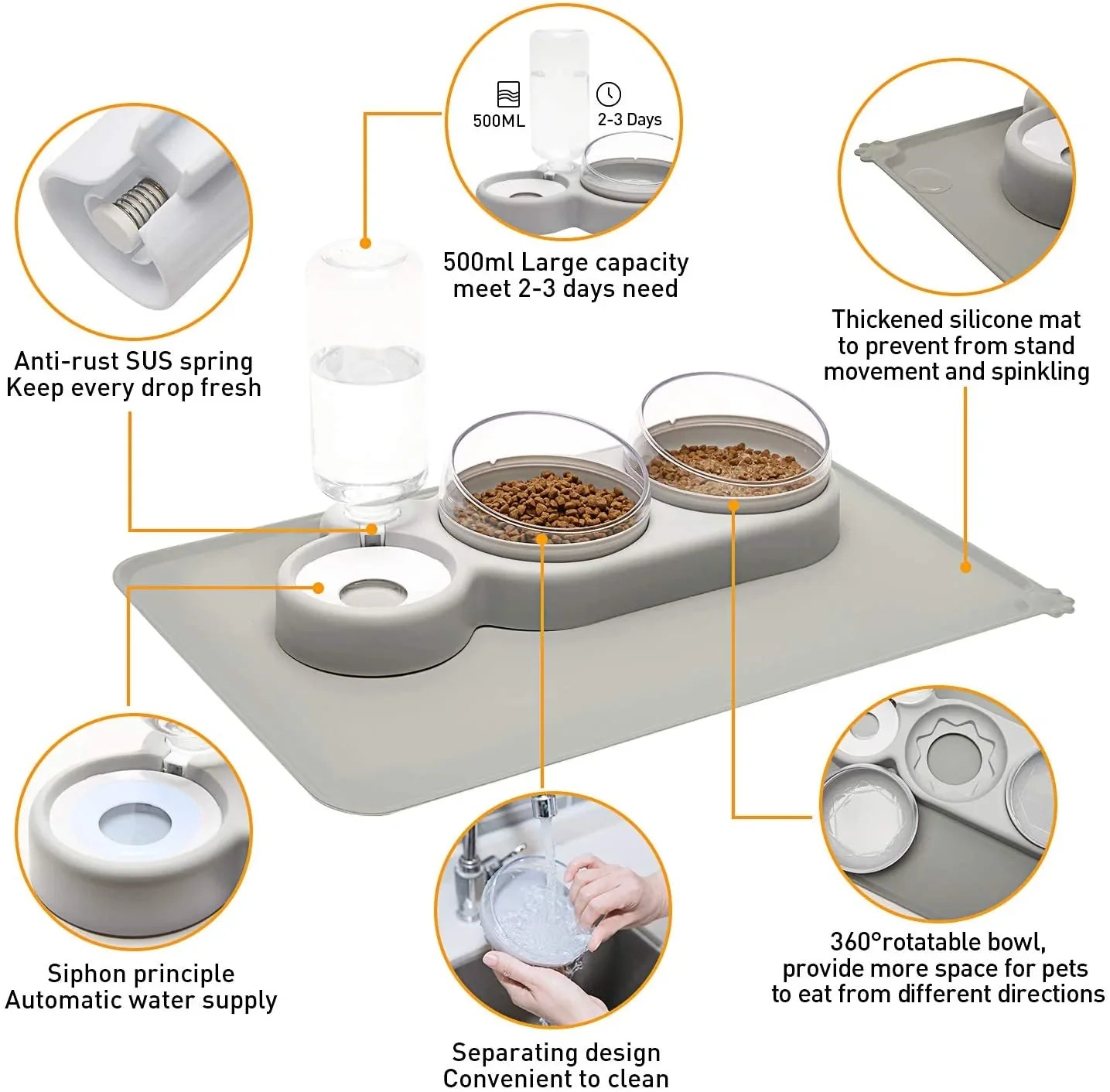 500ML

2-3 Days

500ml Large capacity meet 2-3 days need

Anti-rust SUS spring
Keep every drop fresh

Thickened silicone mat to prevent from stand movement and spinkling

Siphon principle
Automatic water supply

Separating design
Convenient to clean

360°rotatable bowl, provide more space for pets to eat from different directions