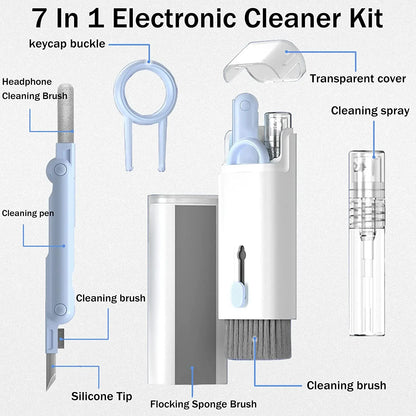 7 In 1 Electronic Cleaner Kit

keycap buckle

Transparent cover

Headphone Cleaning Brush

Cleaning spray

Cleaning pen

Cleaning brush

Silicone Tip

Flocking Sponge Brush

Cleaning brush