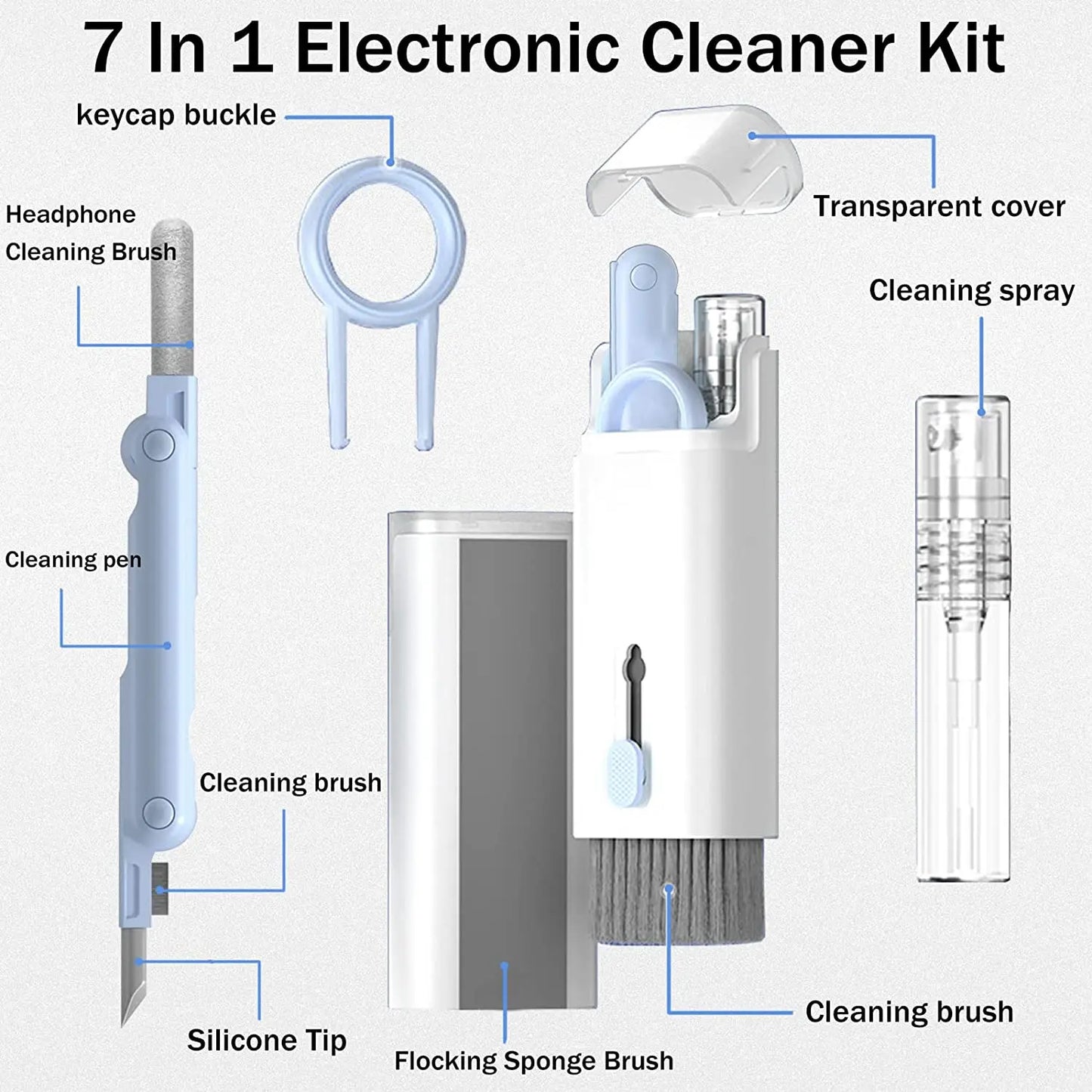 7 In 1 Electronic Cleaner Kit

keycap buckle

Transparent cover

Headphone Cleaning Brush

Cleaning spray

Cleaning pen

Cleaning brush

Silicone Tip

Flocking Sponge Brush

Cleaning brush