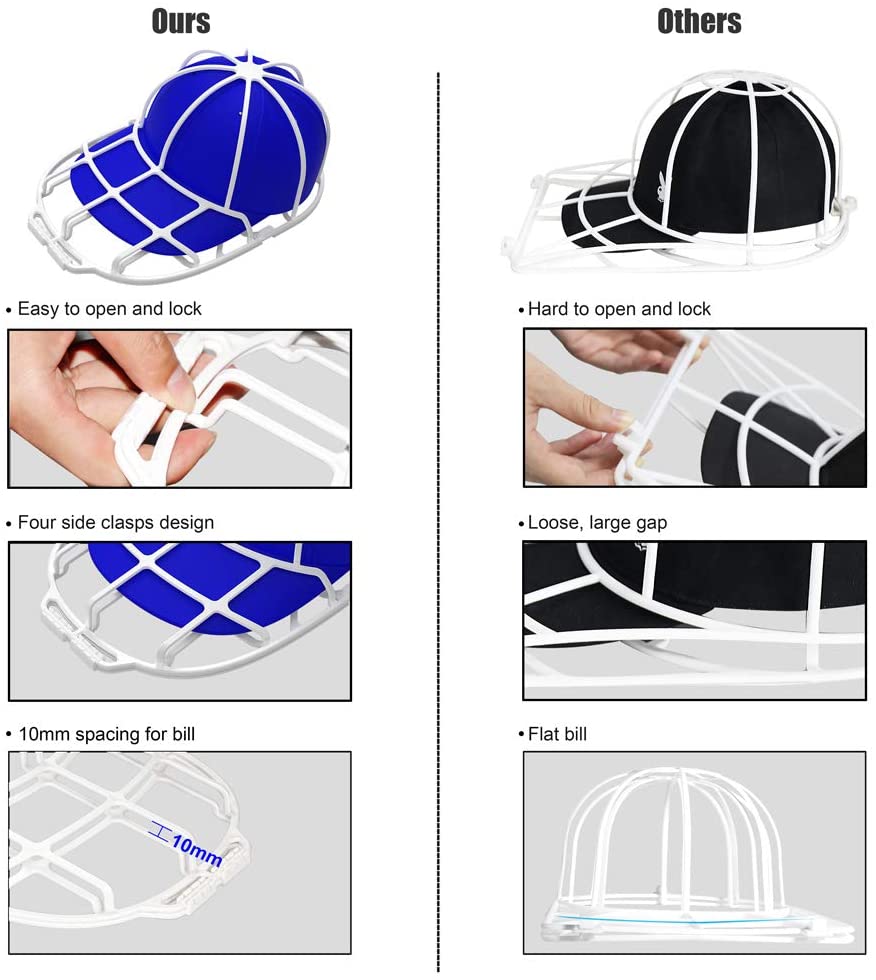 Ours

• Easy to open and lock

• Four side clasps design

• 10mm spacing for bill

10mm

Others

• Hard to open and lock

• Loose, large gap

• Flat bill