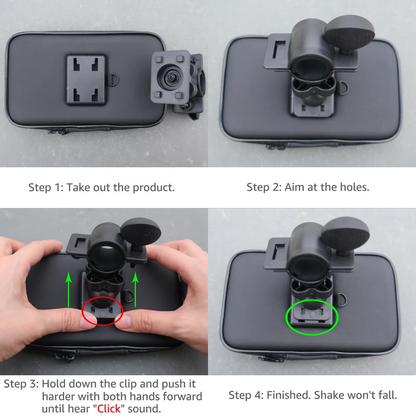 Step 1: Take out the product.

Step 2: Aim at the holes.

Step 3: Hold down the clip and push it harder with both hands forward until hear "Click" sound.

Step 4: Finished. Shake won't fall.