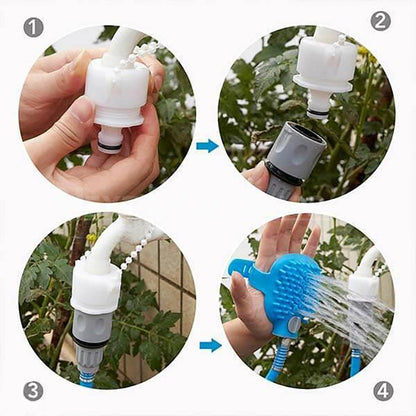 1
2
3
4