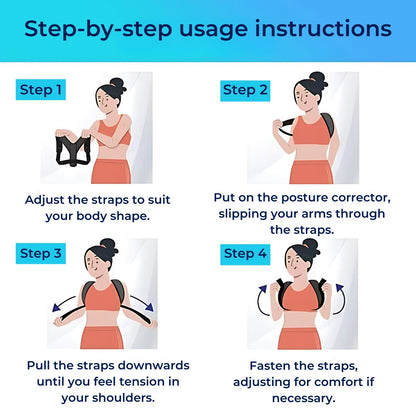 Step-by-step usage instructions

Step 1

Adjust the straps to suit your body shape.

Step 2

Put on the posture corrector, slipping your arms through the straps.

Step 3

Pull the straps downwards until you feel tension in your shoulders.

Step 4

Fasten the straps, adjusting for comfort if necessary.