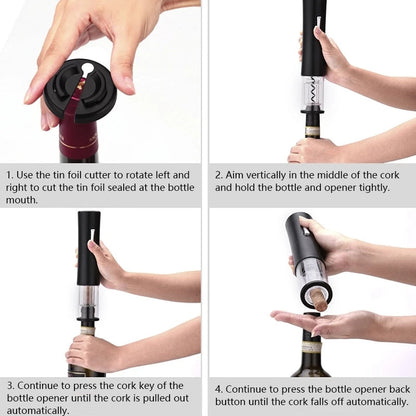 1. Use the tin foil cutter to rotate left and right to cut the tin foil sealed at the bottle mouth.

2. Aim vertically in the middle of the cork and hold the bottle and opener tightly.

3. Continue to press the cork key of the bottle opener until the cork is pulled out automatically.

4. Continue to press the bottle opener back button until the cork falls off automatically.