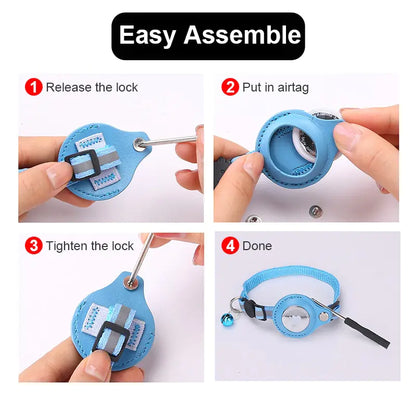 Easy Assemble

1 Release the lock

2 Put in airtag

3 Tighten the lock

4 Done