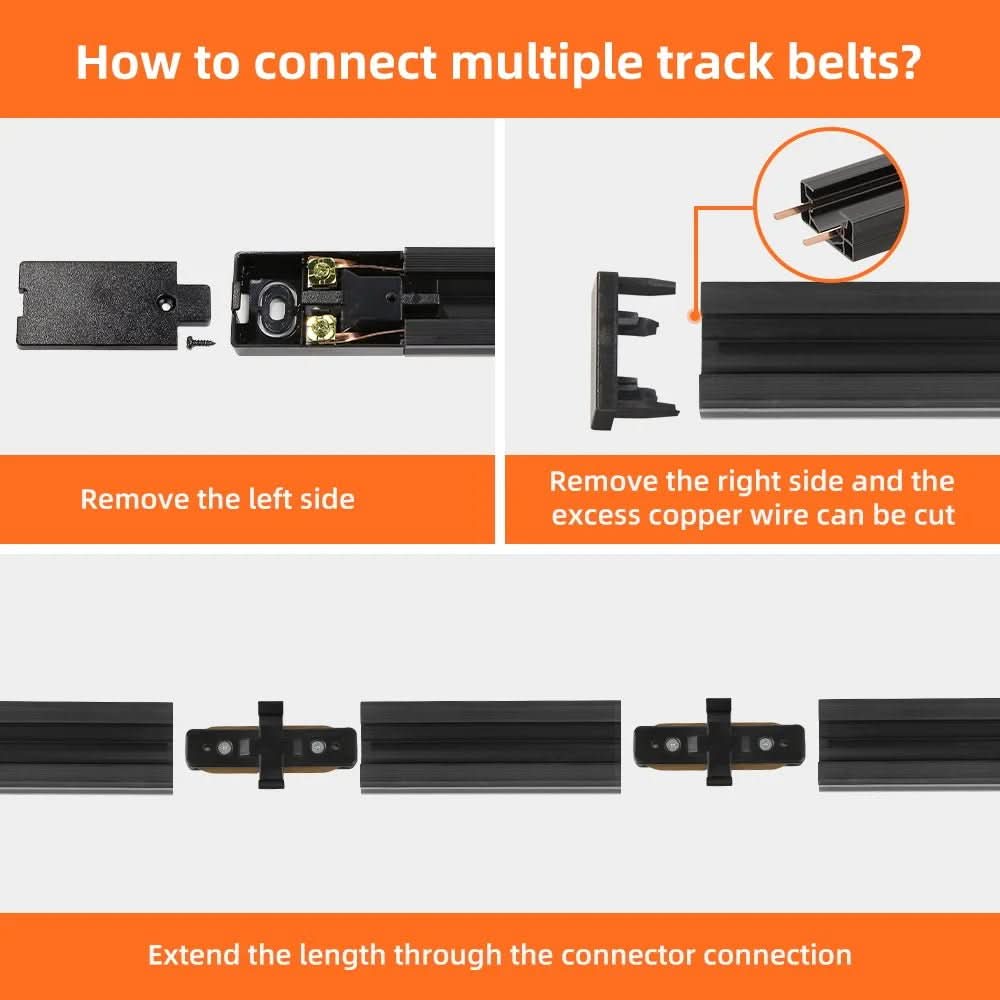 How to connect multiple track belts?

Remove the left side

Remove the right side and the excess copper wire can be cut

Extend the length through the connector connection