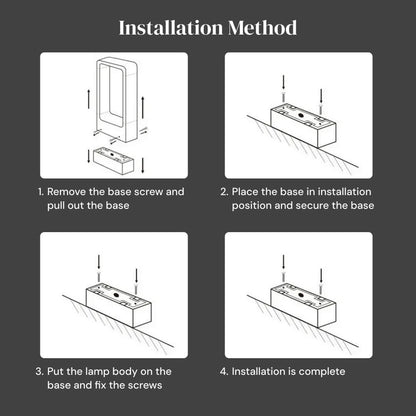 Installation Method

1. Remove the base screw and pull out the base

2. Place the base in installation position and secure the base

3. Put the lamp body on the base and fix the screws

4. Installation is complete