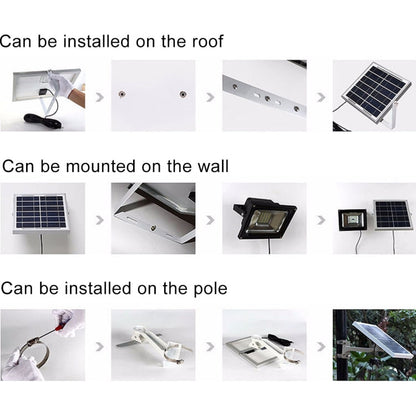 Can be installed on the roof

Can be mounted on the wall

Can be installed on the pole