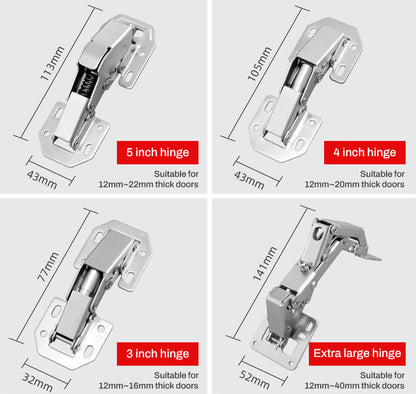 113mm

43mm

5 inch hinge

Suitable for
12mm~22mm thick doors

105mm

43mm

4 inch hinge

Suitable for
12mm~20mm thick doors

77mm

32mm

3 inch hinge

Suitable for
12mm~16mm thick doors

141mm

52mm

Extra large hinge

Suitable for
12mm~40mm thick doors