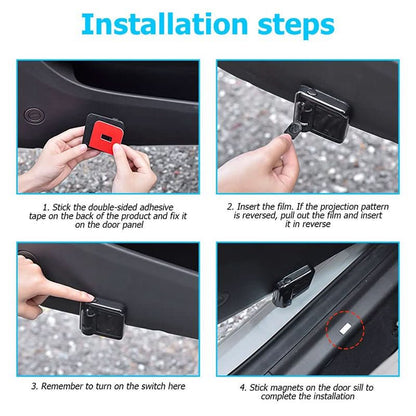 Installation steps

1. Stick the double-sided adhesive tape on the back of the product and fix it on the door panel

2. Insert the film. If the projection pattern is reversed, pull out the film and insert it in reverse

3. Remember to turn on the switch here

4. Stick magnets on the door sill to complete the installation