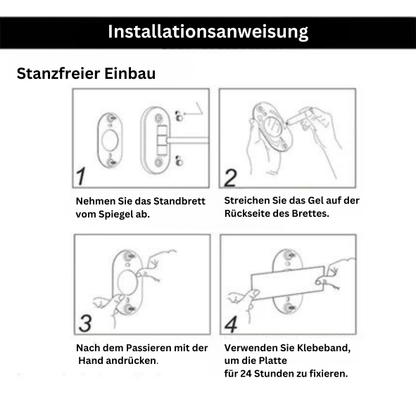 Installationsanweisung

Stanzfreier Einbau

1

Nehmen Sie das Standbrett vom Spiegel ab.

2

Streichen Sie das Gel auf der Rückseite des Brettes.

3

Nach dem Passieren mit der Hand andrücken.

4

Verwenden Sie Klebeband, um die Platte für 24 Stunden zu fixieren.