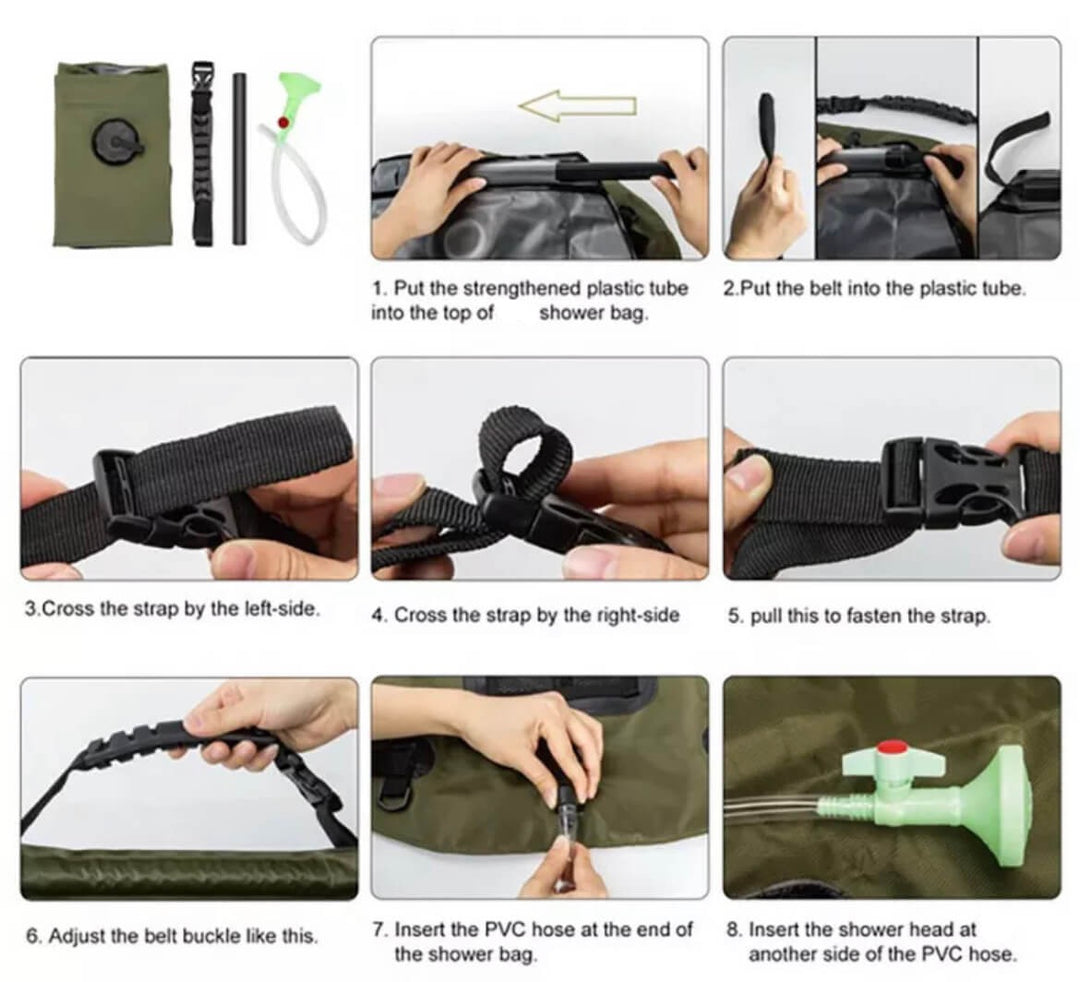 1. Put the strengthened plastic tube into the top of shower bag.

2.Put the belt into the plastic tube.

3.Cross the strap by the left-side.

4. Cross the strap by the right-side

5. pull this to fasten the strap.

6. Adjust the belt buckle like this.

7. Insert the PVC hose at the end of the shower bag.

8. Insert the shower head at another side of the PVC hose.