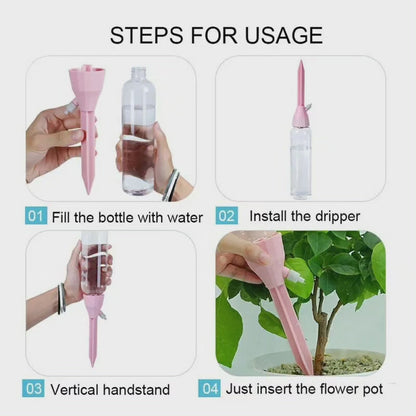 STEPS FOR USAGE

01 Fill the bottle with water

02 Install the dripper

03 Vertical handstand

04 Just insert the flower pot