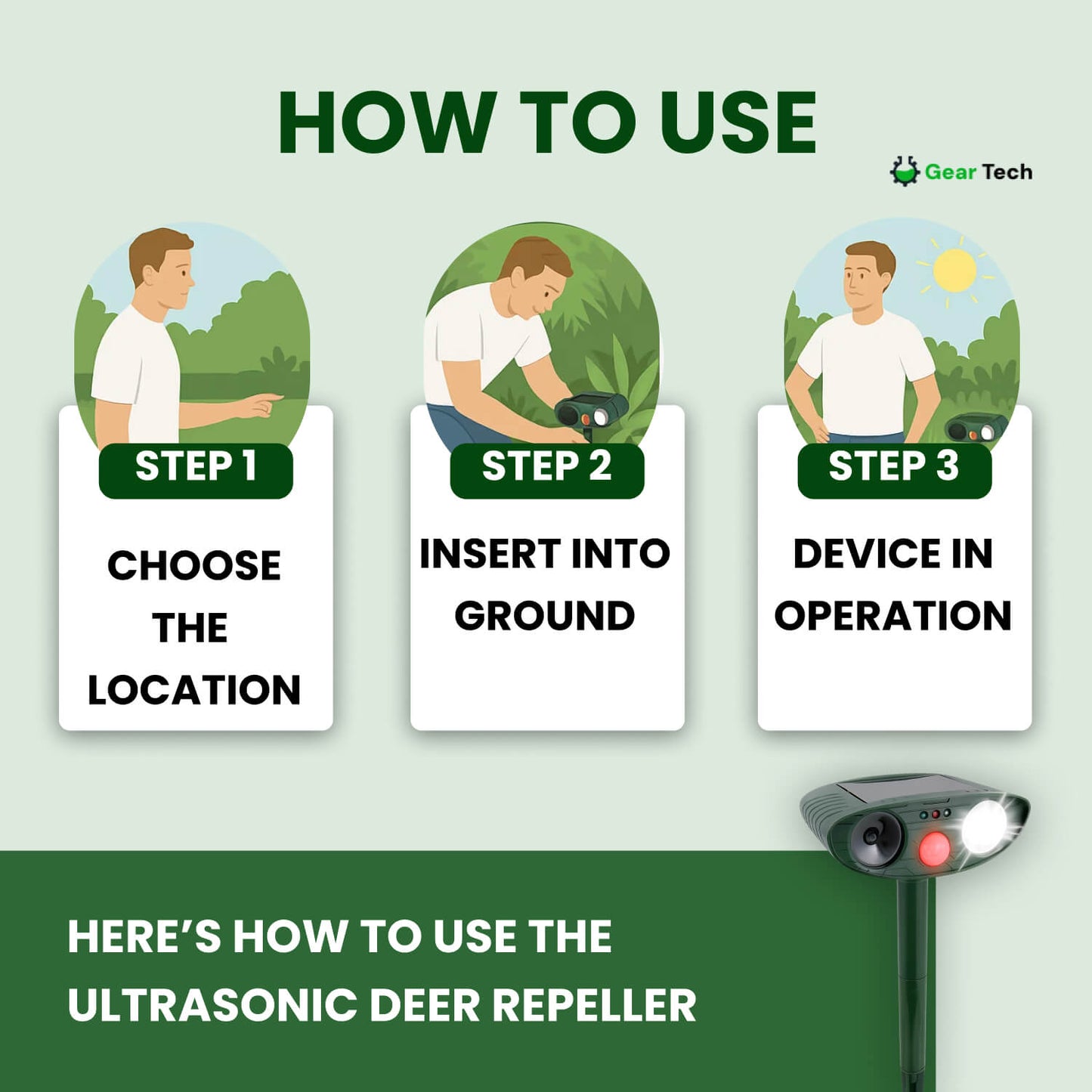 HOW TO USE

Gear Tech

STEP 1

CHOOSE THE LOCATION

STEP 2

INSERT INTO GROUND

STEP 3

DEVICE IN OPERATION

HERE'S HOW TO USE THE ULTRASONIC DEER REPELLER