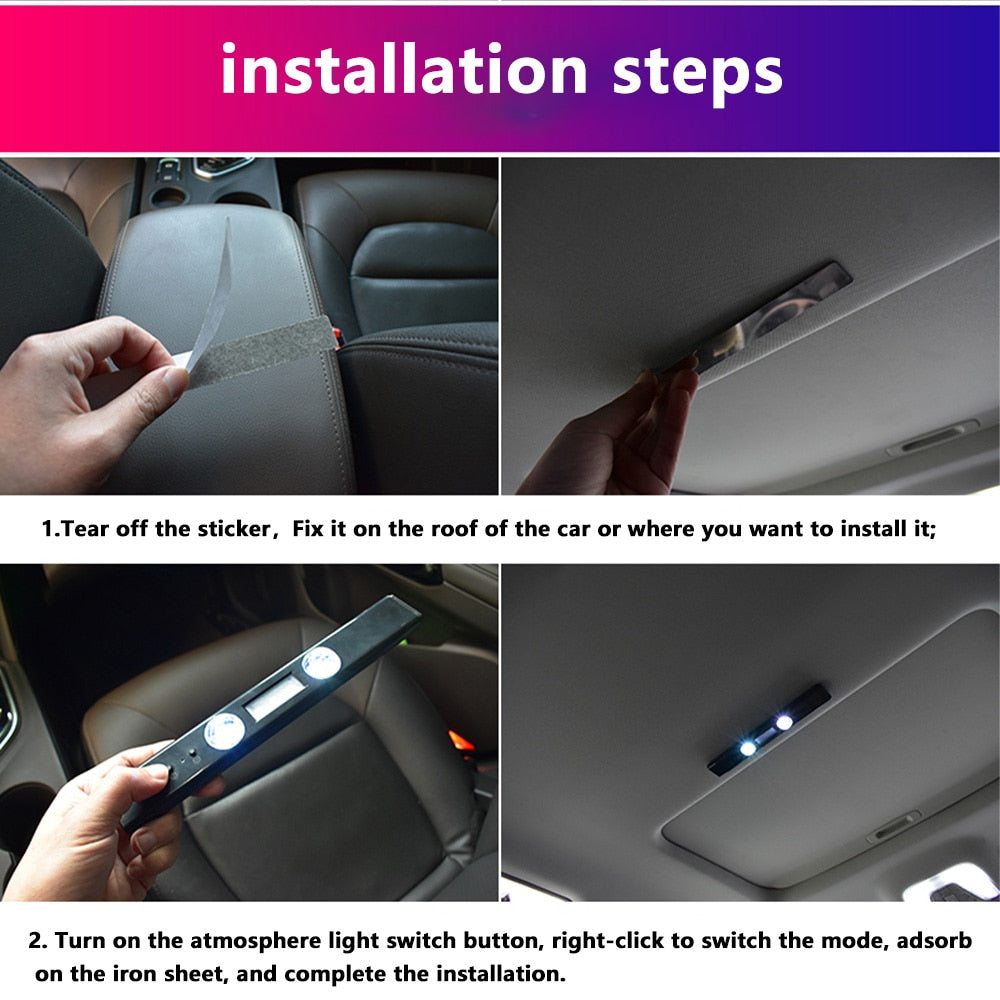 installation steps

1.Tear off the sticker，Fix it on the roof of the car or where you want to install it;

2. Turn on the atmosphere light switch button, right-click to switch the mode, adsorb on the iron sheet, and complete the installation.